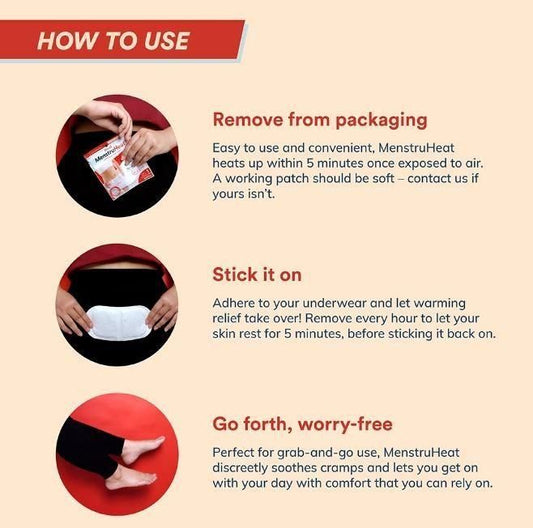 HOW TO USE

MenstruHeat

Remove from packaging

Easy to use and convenient, MenstruHeat heats up within 5 minutes once exposed to air. A working patch should be soft – contact us if yours isn't.

Stick it on

Adhere to your underwear and let warming relief take over! Remove every hour to let your skin rest for 5 minutes, before sticking it back on.

Go forth, worry-free

Perfect for grab-and-go use, MenstruHeat discreetly soothes cramps and lets you get on with your day with comfort that you can rely on.